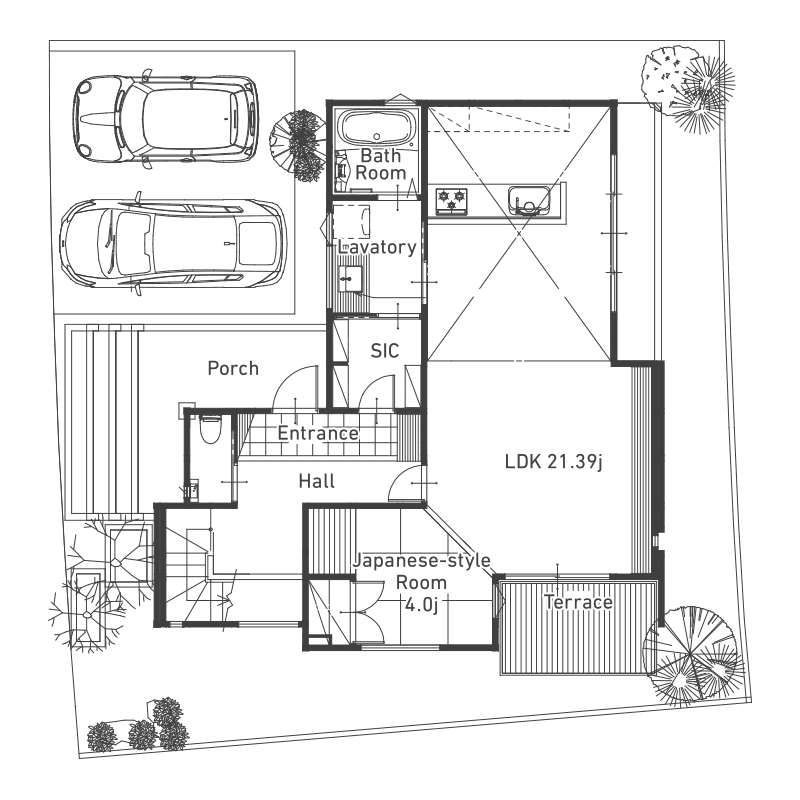 Bath Room

Lavatory

SIC

Porch

Entrance

Hall

LDK 21.39j

Japanese-style Room 4.0j

Terrace